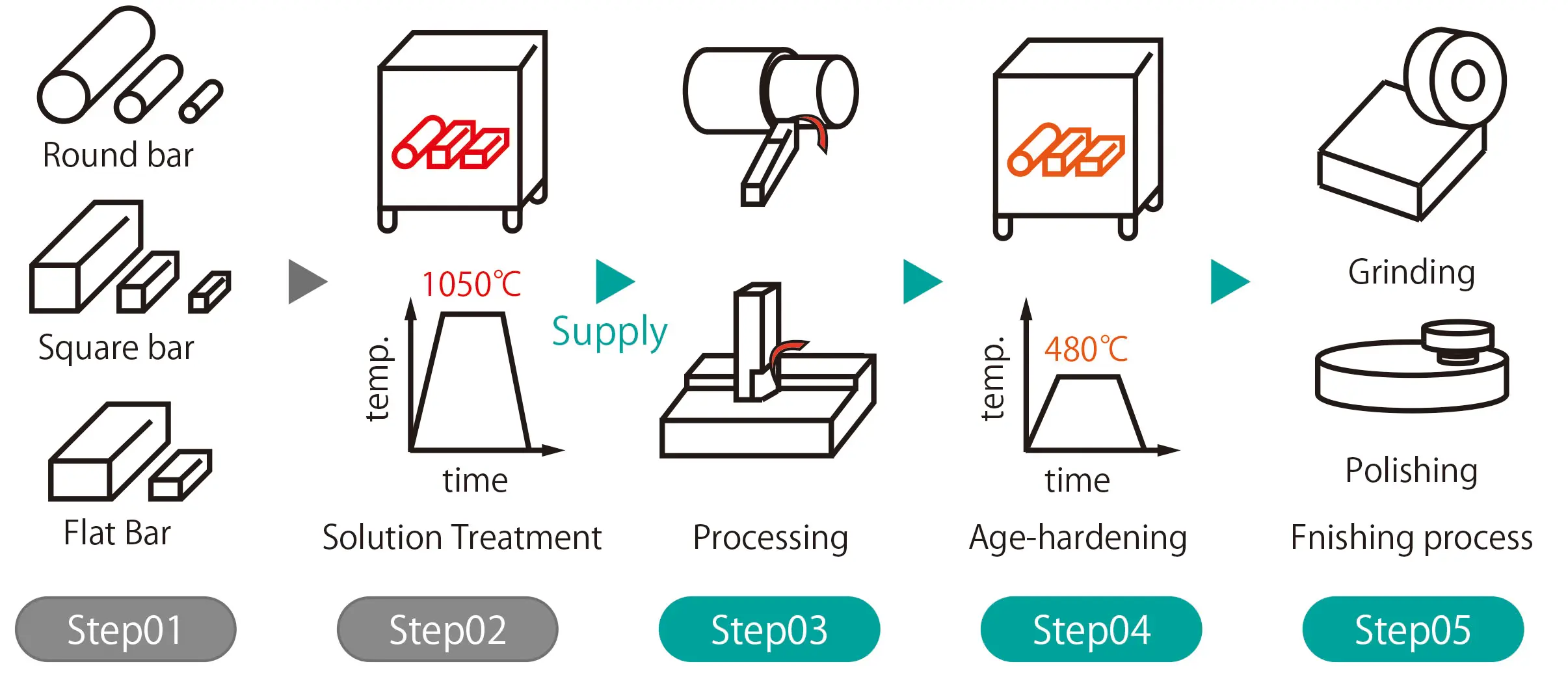 Round bar

Square bar

Flat Bar

Step01

1050℃

temp.

time

Solution Treatment

Step02

Supply

Processing

Step03

480℃

temp.

time

Age-hardening

Step04

Grinding

Polishing

Fnishing process

Step05